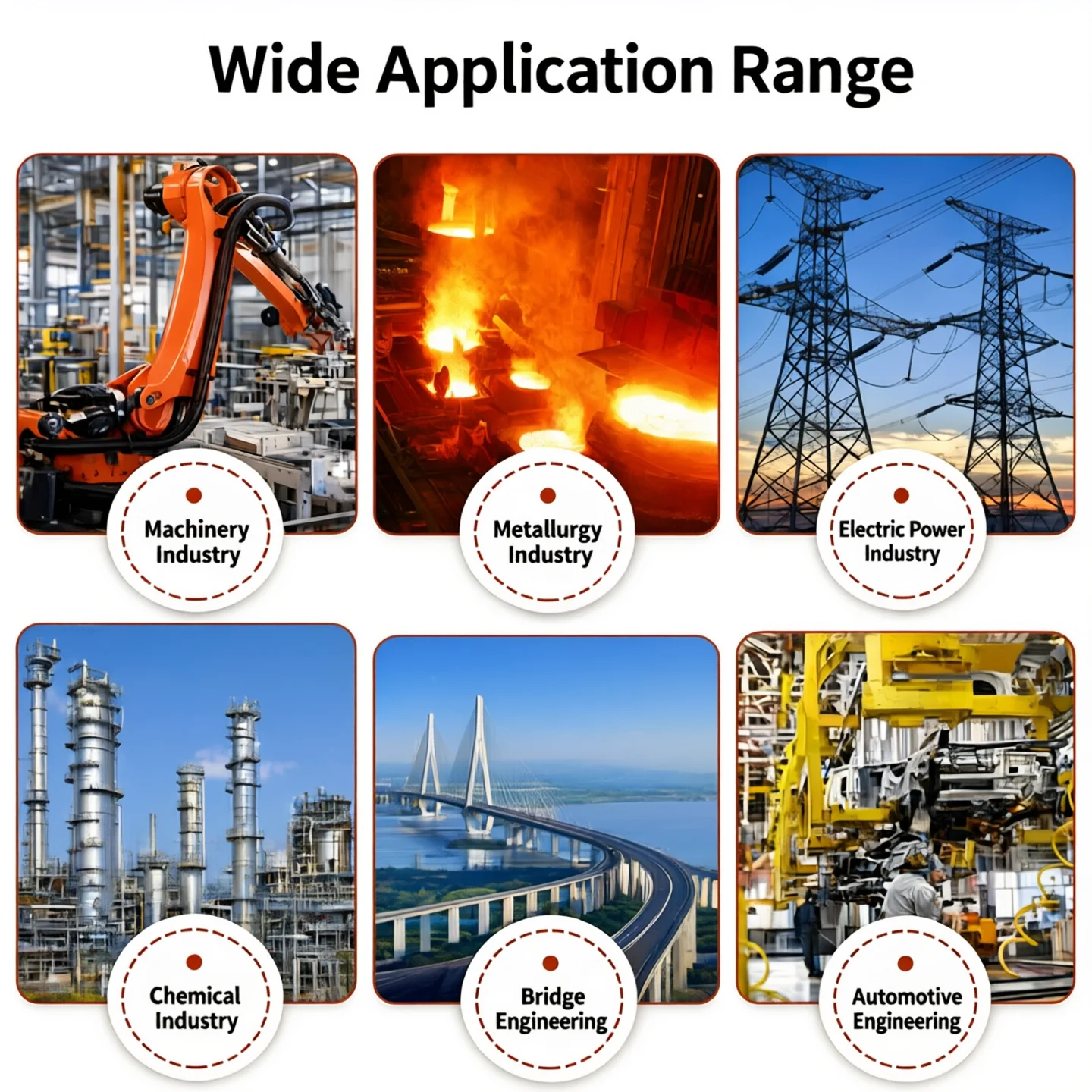 Wide Application Range

Machinery
Industry

Metallurgy
Industry

Electric Power
Industry

Chemical
Industry

Bridge
Engineering

Automotive
Engineering